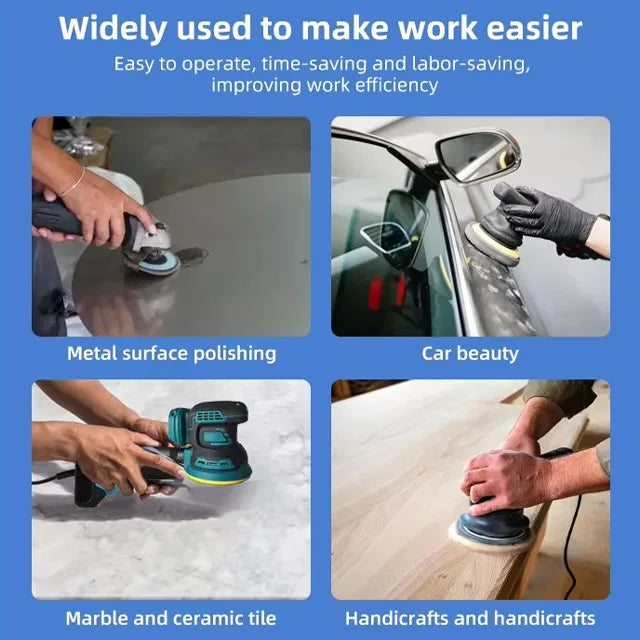 Widely used to make work easier

Easy to operate, time-saving and labor-saving, improving work efficiency

Metal surface polishing

Car beauty

Marble and ceramic tile

Handicrafts and handicrafts