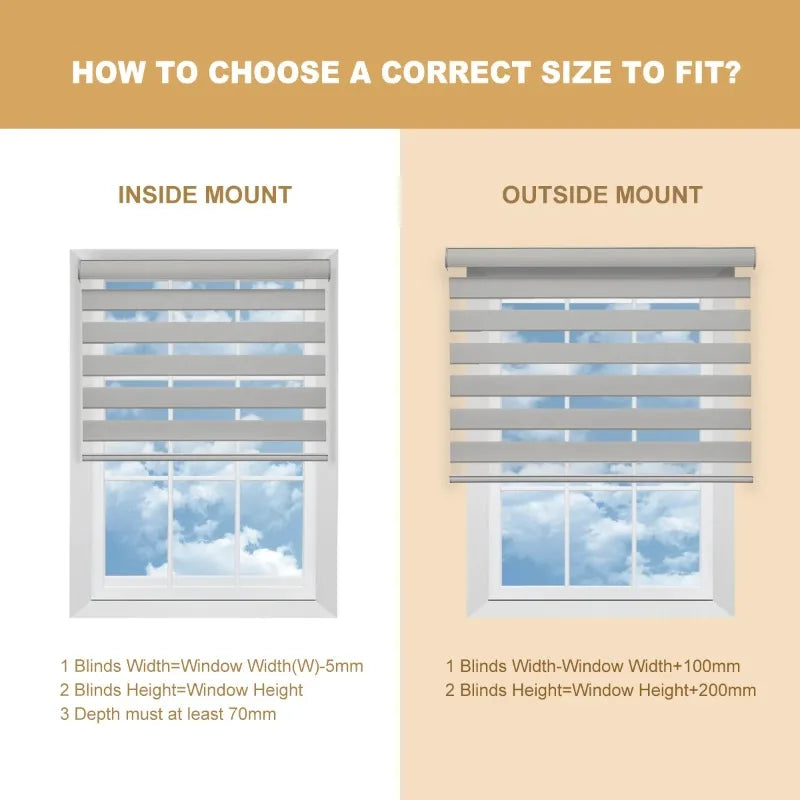 HOW TO CHOOSE A CORRECT SIZE TO FIT?

INSIDE MOUNT

1 Blinds Width=Window Width(W)-5mm
2 Blinds Height=Window Height
3 Depth must at least 70mm

OUTSIDE MOUNT

1 Blinds Width-Window Width+100mm
2 Blinds Height=Window Height+200mm