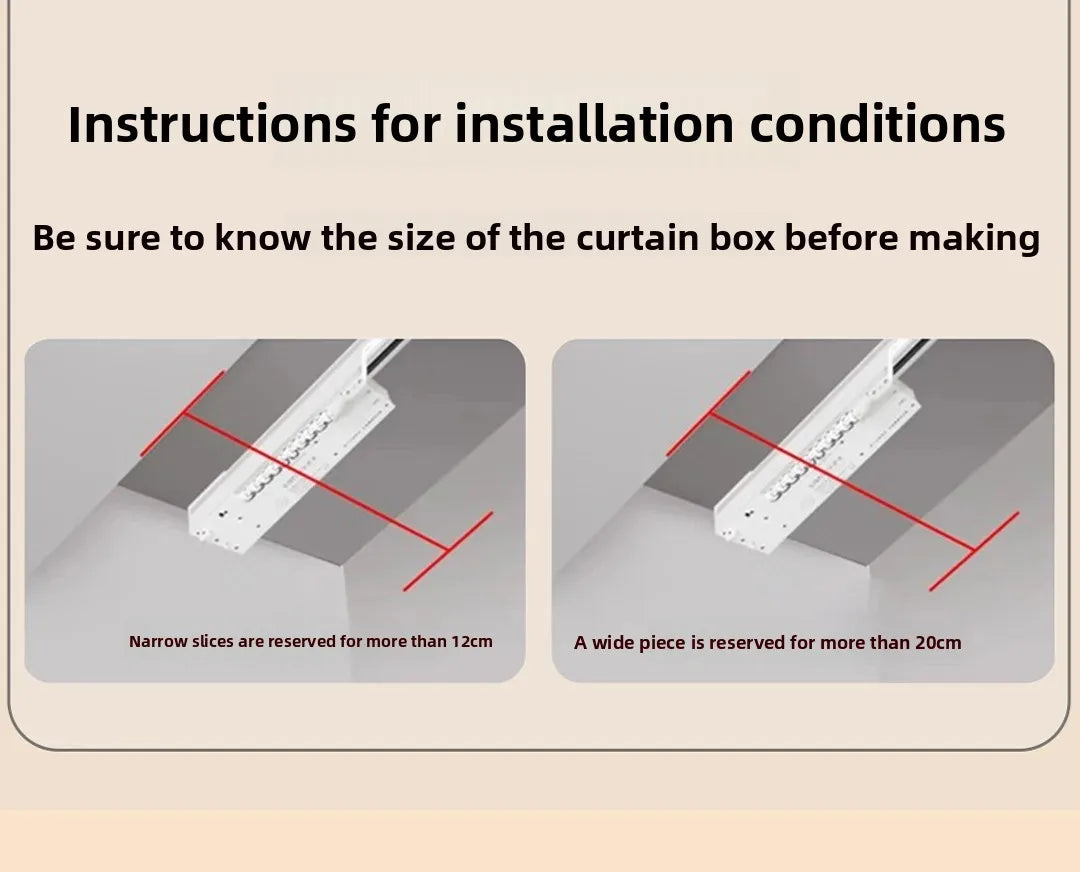 Instructions for installation conditions

Be sure to know the size of the curtain box before making

Narrow slices are reserved for more than 12cm

A wide piece is reserved for more than 20cm