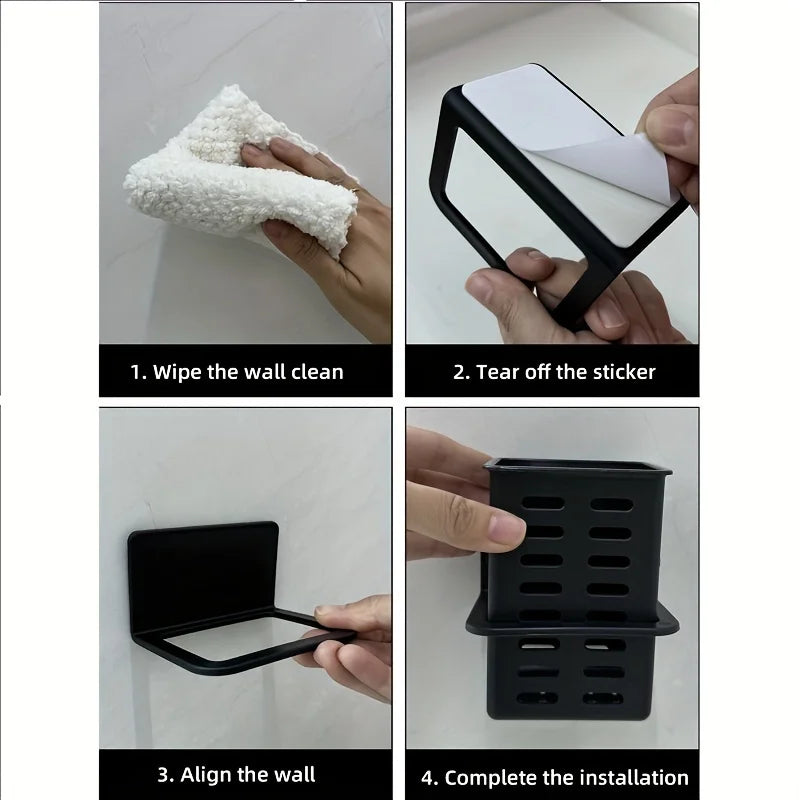 1. Wipe the wall clean

2. Tear off the sticker

3. Align the wall

4. Complete the installation